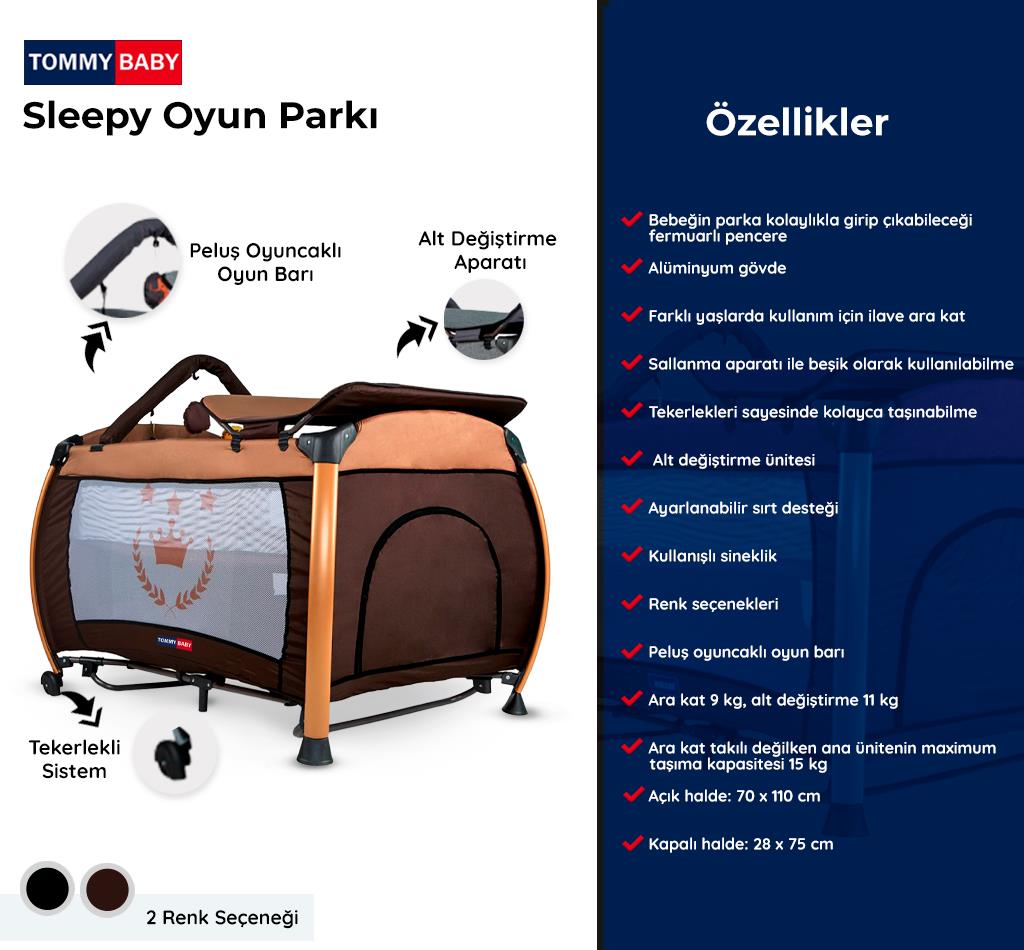 TOMMY BABY

Sleepy Oyun Parkı

Peluş Oyuncaklı Oyun Barı

Alt Değiştirme Aparatı

TOMMY BABY

Tekerlekli Sistem

2 Renk Seçeneği

Özellikler

Bebeğin parka kolaylıkla girip çıkabileceği fermuarlı pencere

Alüminyum gövde

Farklı yaşlarda kullanım için ilave ara kat

Sallanma aparatı ile beşik olarak kullanılabilme

Tekerlekleri sayesinde kolayca taşınabilme

Alt değiştirme ünitesi

Ayarlanabilir sırt desteği

Kullanışlı sineklik

Renk seçenekleri

Peluş oyuncaklı oyun barı

Ara kat 9 kg, alt değiştirme 11 kg

Ara kat takılı değilken ana ünitenin maximum taşıma kapasitesi 15 kg

Açık halde: 70 x 110 cm

Kapalı halde: 28 x 75 cm